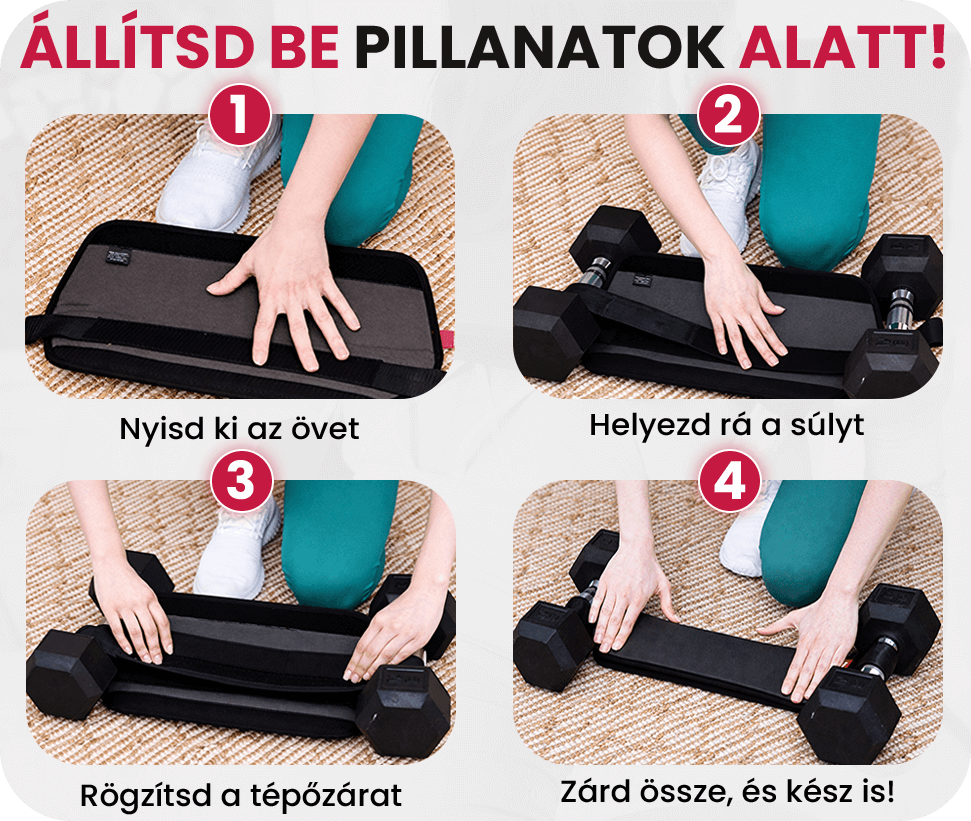 ÁLLÍTSD BE PILLANATOK ALATT!

1

Nyisd ki az övet

2

Helyezd rá a súlyt

3

Rögzítsd a tépőzárat

4

Zárd össze, és kész is!